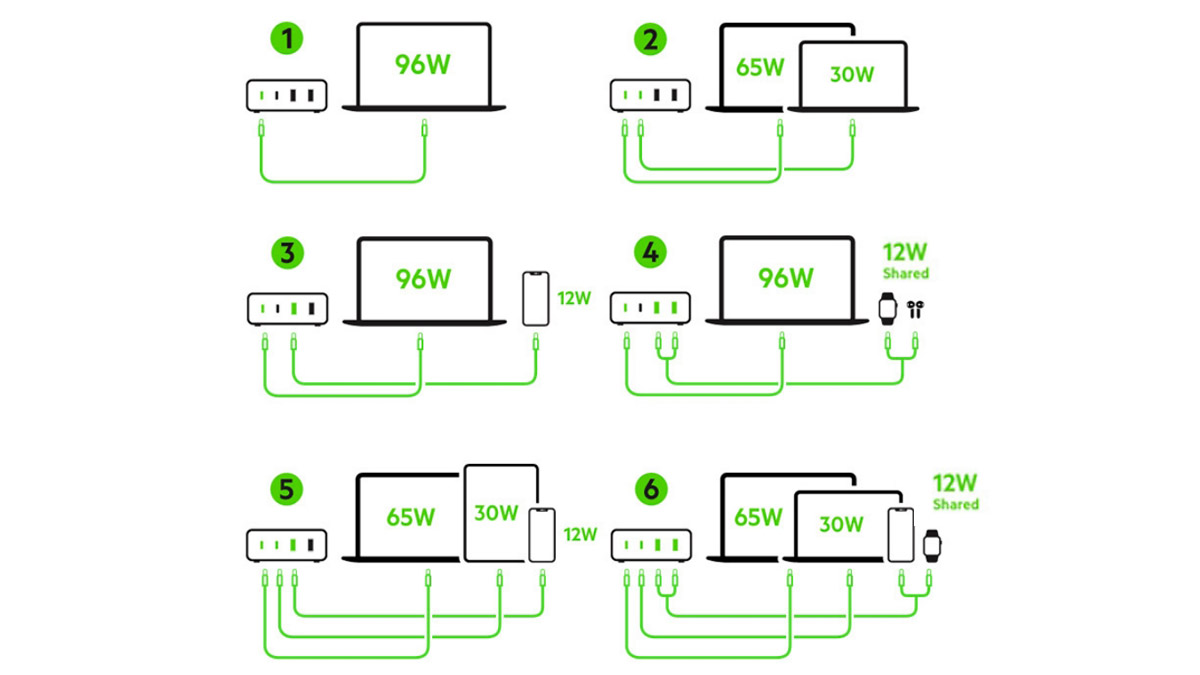 1
96W

2
65W
30W

3
96W
12W

4
96W
12W
Shared

5
65W
30W
12W

6
65W
30W
12W
Shared