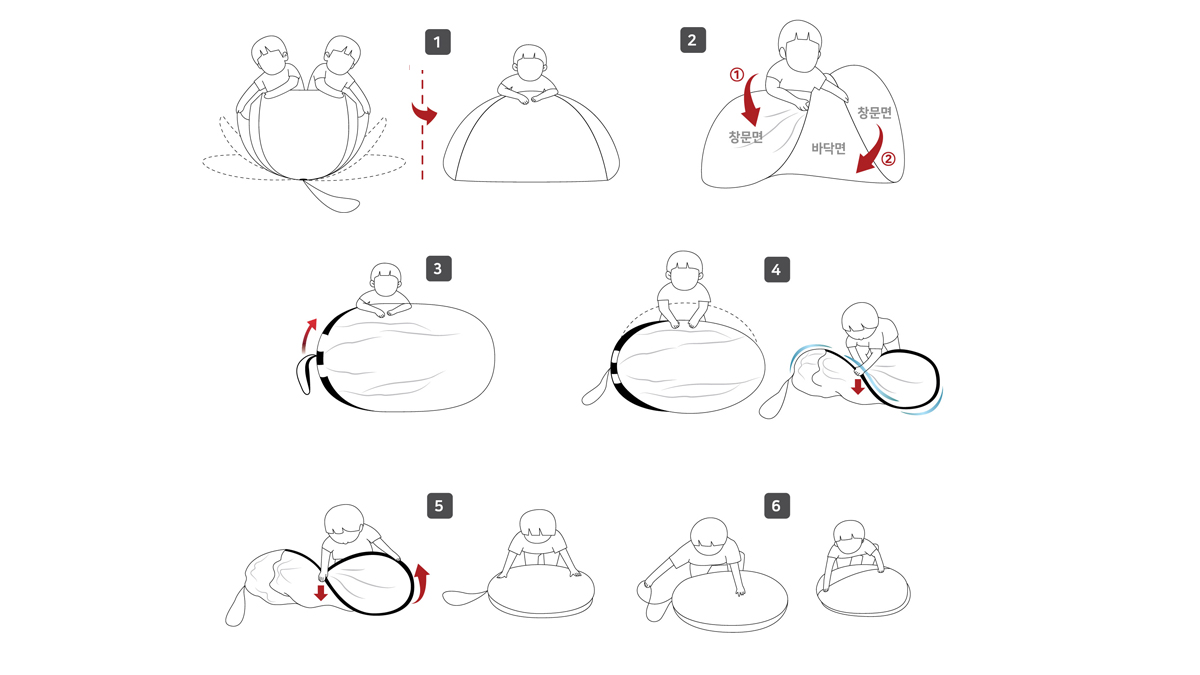 1

2

①

창문면

바닥면

창문면

②

3

4

5

6