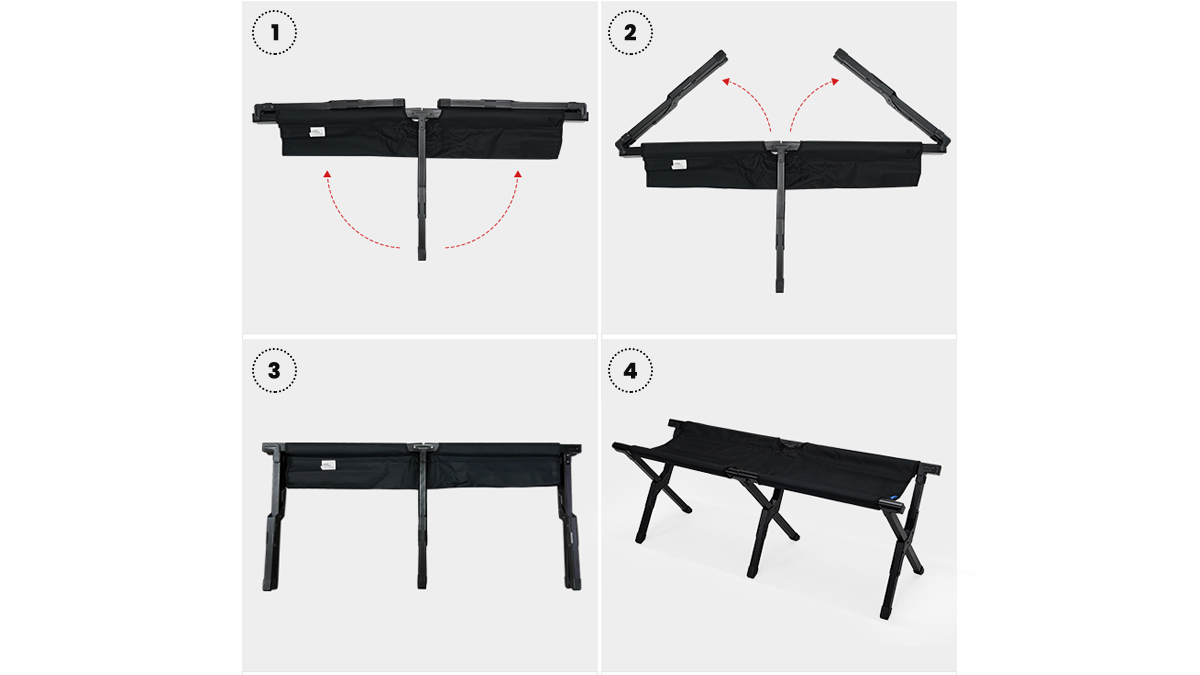 1

2

3

4