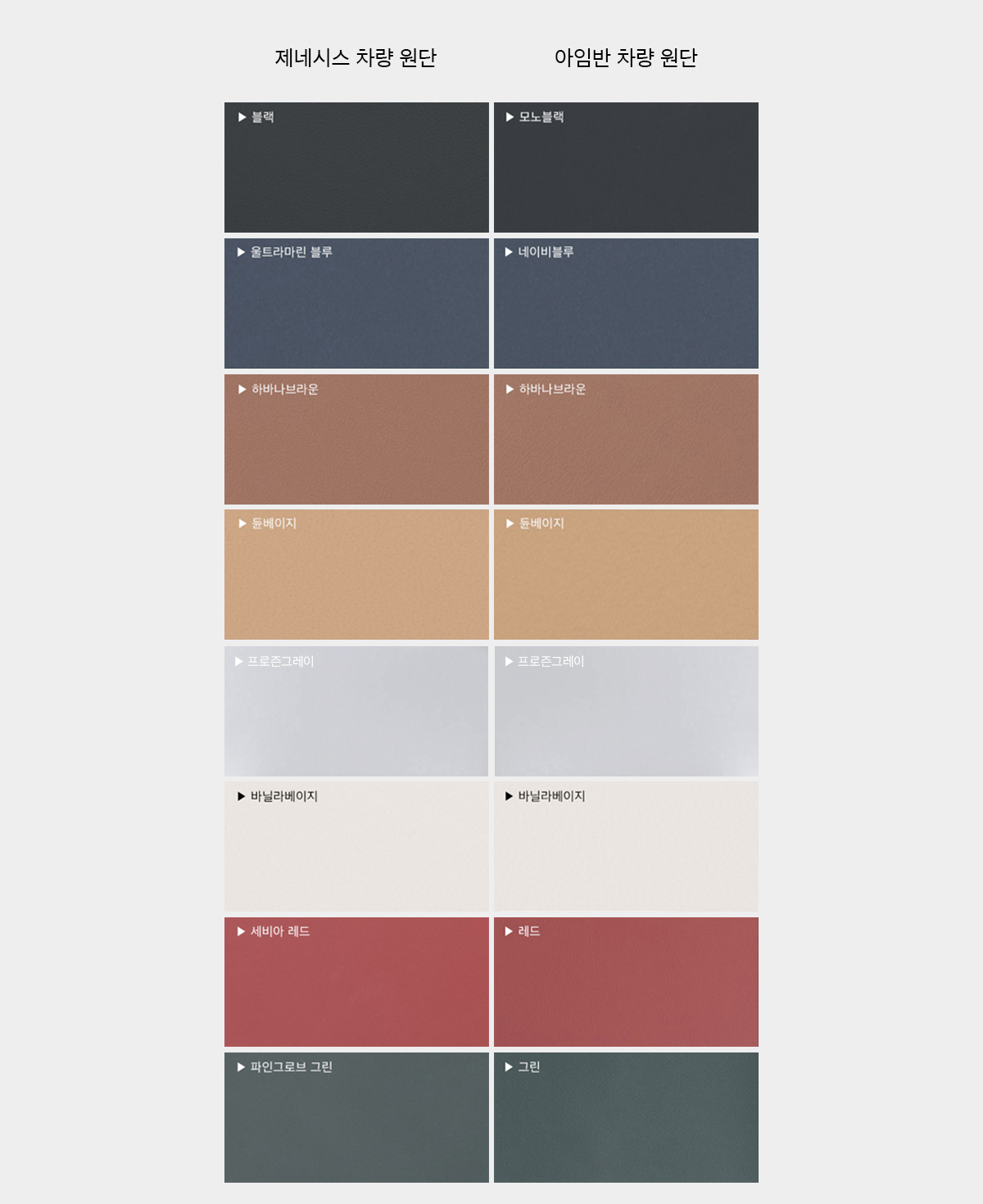 제네시스 차량 원단

▶ 블랙

▶ 울트라마린 블루

▶ 하바나브라운

▶ 듄베이지

▶ 프로즌그레이

▶ 바닐라베이지

▶ 세비아 레드

▶ 파인그로브 그린

아임반 차량 원단

▶ 모노블랙

▶ 네이비블루

▶ 하바나브라운

▶ 듄베이지

▶ 프로즌그레이

▶ 바닐라베이지

▶ 레드

▶ 그린