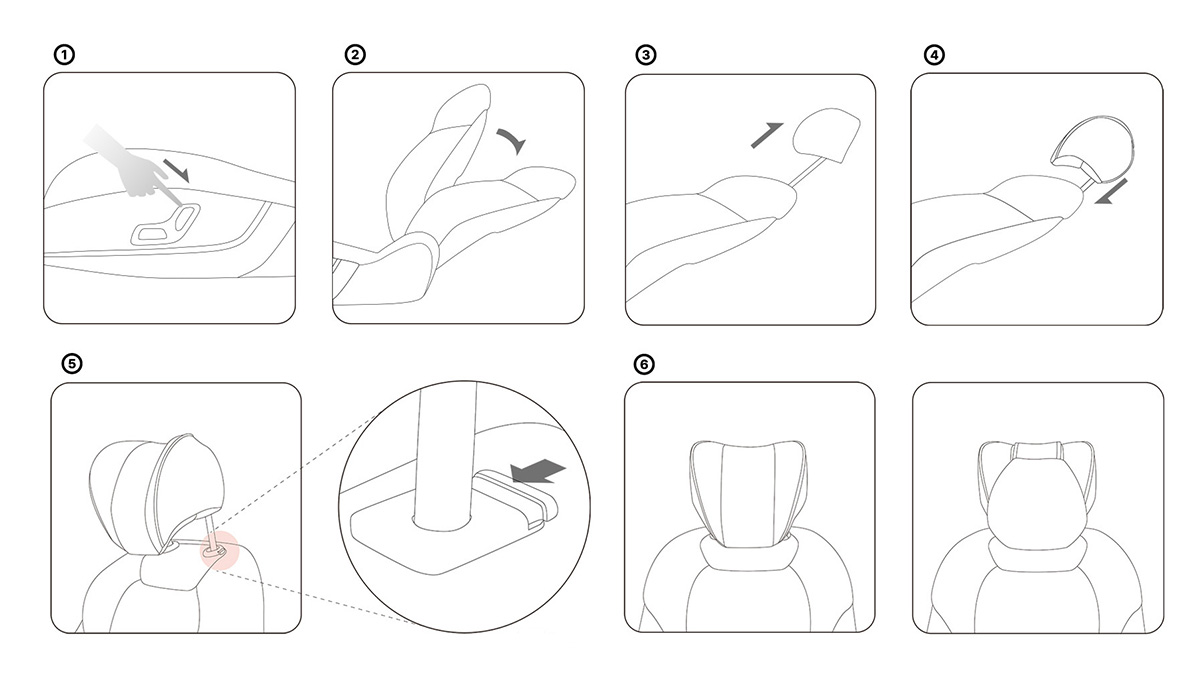 ①

②

③

④

⑤

⑥