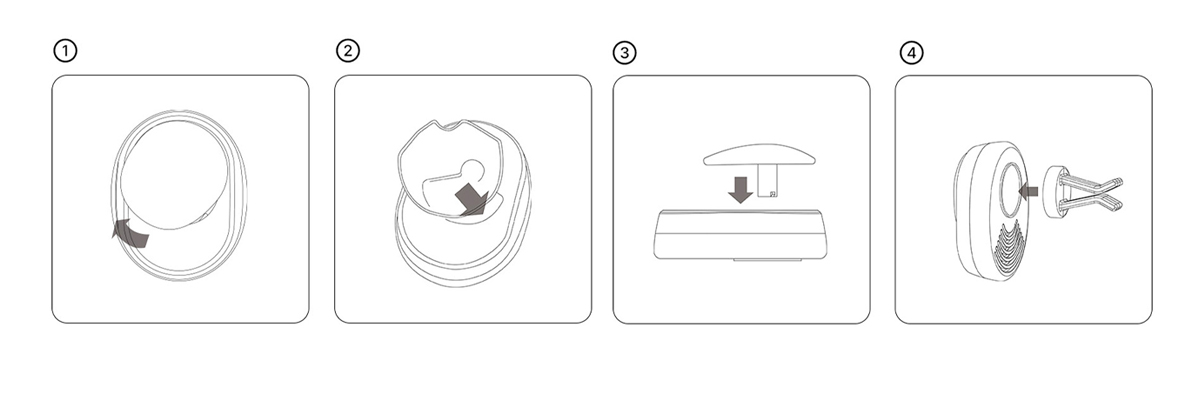 ①

②

③

④