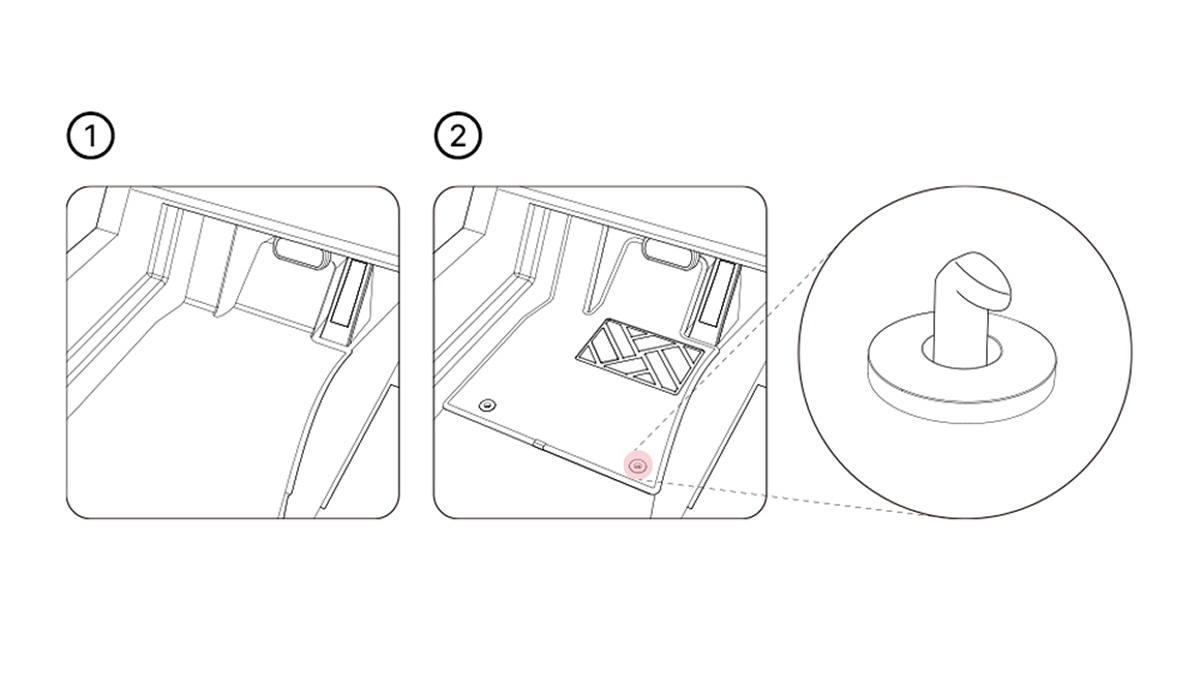 1

2