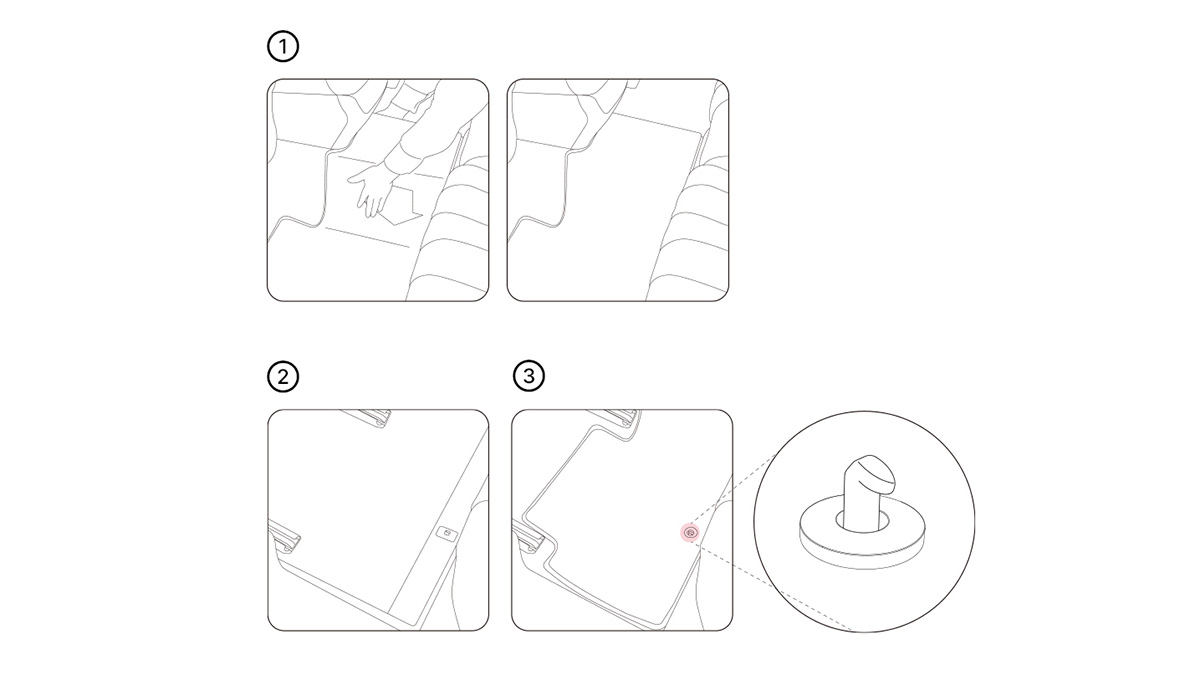 1

2

3